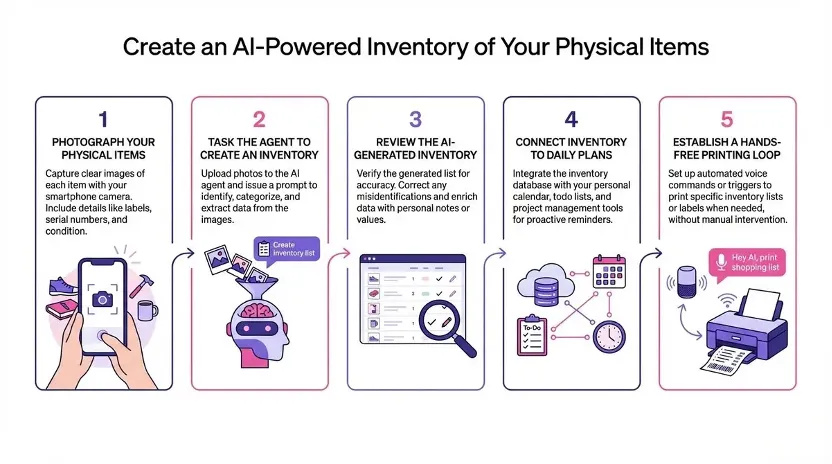 Create an AI-Powered Inventory of Your Physical Items

1
PHOTOGRAPH YOUR PHYSICAL ITEMS
Capture clear images of each item with your smartphone camera. Include details like labels, serial numbers, and condition.

2
TASK THE AGENT TO CREATE AN INVENTORY
Upload photos to the AI agent and issue a prompt to identify, categorize, and extract data from the images.
Create inventory list

3
REVIEW THE AI-GENERATED INVENTORY
Verify the generated list for accuracy. Correct any misidentifications and enrich data with personal notes or values.

4
CONNECT INVENTORY TO DAILY PLANS
Integrate the inventory database with your personal calendar, todo lists, and project management tools for proactive reminders.
To-Do

5
ESTABLISH A HANDS-FREE PRINTING LOOP
Set up automated voice commands or triggers to print specific inventory lists or labels when needed, without manual intervention.
Hey AI, print shopping list